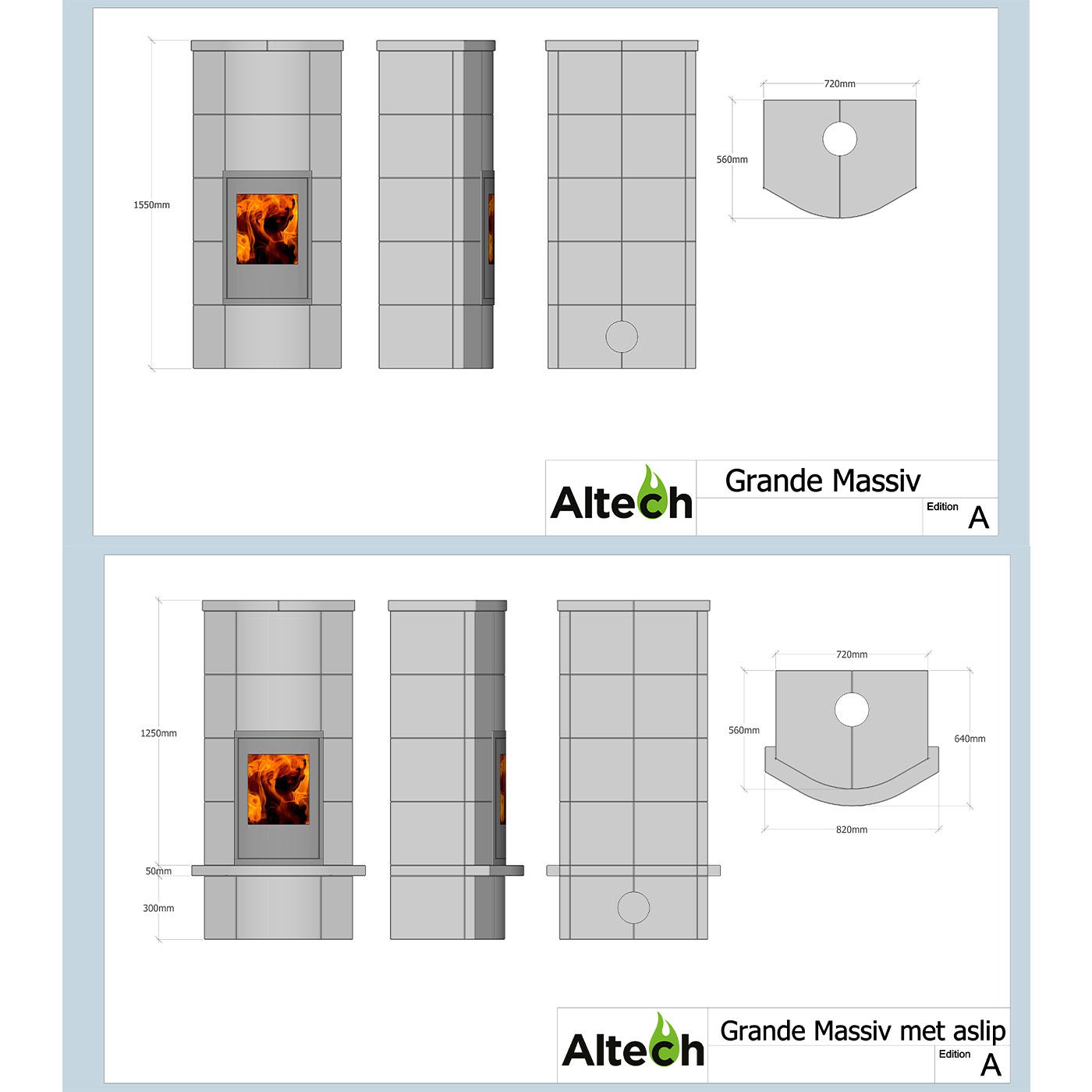 1550mm

720mm

560mm

Altech

Grande Massiv

Edition A

1250mm

50mm

300mm

720mm

560mm

640mm

820mm

Altech

Grande Massiv met aslip

Edition A